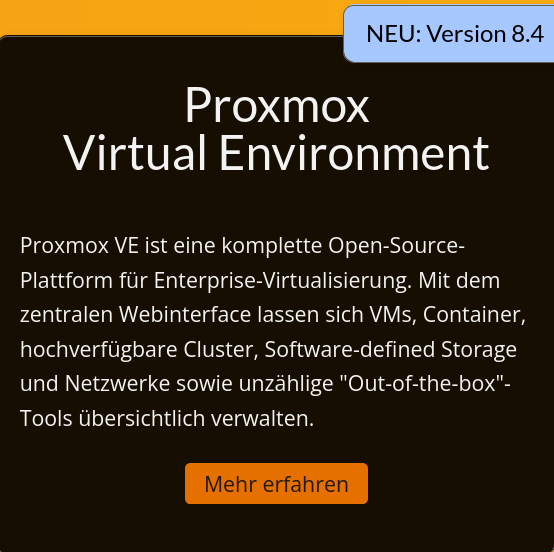 NEU: Version 8.4

Proxmox
Virtual Environment

Proxmox VE ist eine komplette Open-Source-Plattform für Enterprise-Virtualisierung. Mit dem zentralen Webinterface lassen sich VMs, Container, hochverfügbare Cluster, Software-defined Storage und Netzwerke sowie unzählige "Out-of-the-box"-Tools übersichtlich verwalten.

Mehr erfahren